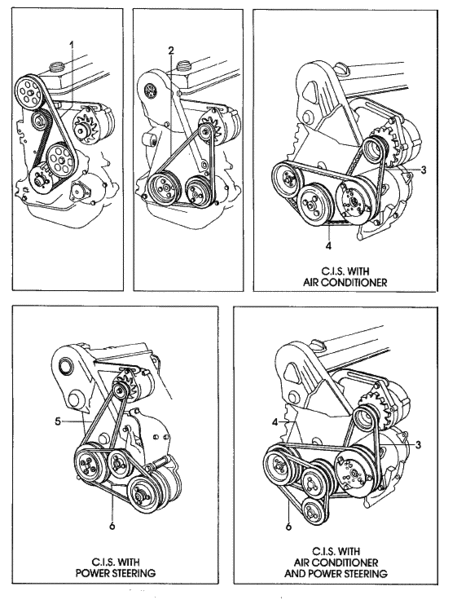 1

2

3

4

C.I.S. WITH AIR CONDITIONER

5

6

C.I.S. WITH POWER STEERING

4

3

6

C.I.S. WITH AIR CONDITIONER AND POWER STEERING